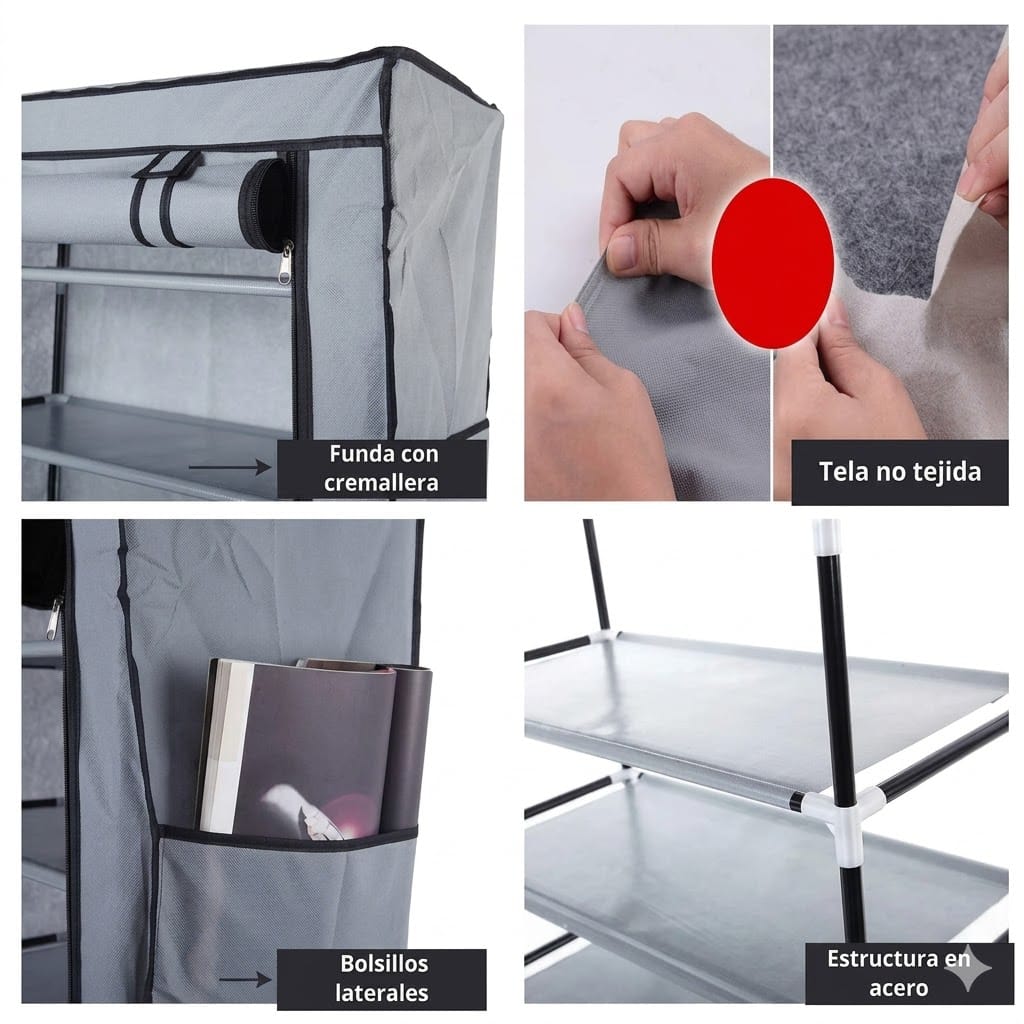 Funda con cremallera

Tela no tejida

Bolsillos laterales

Estructura en acero