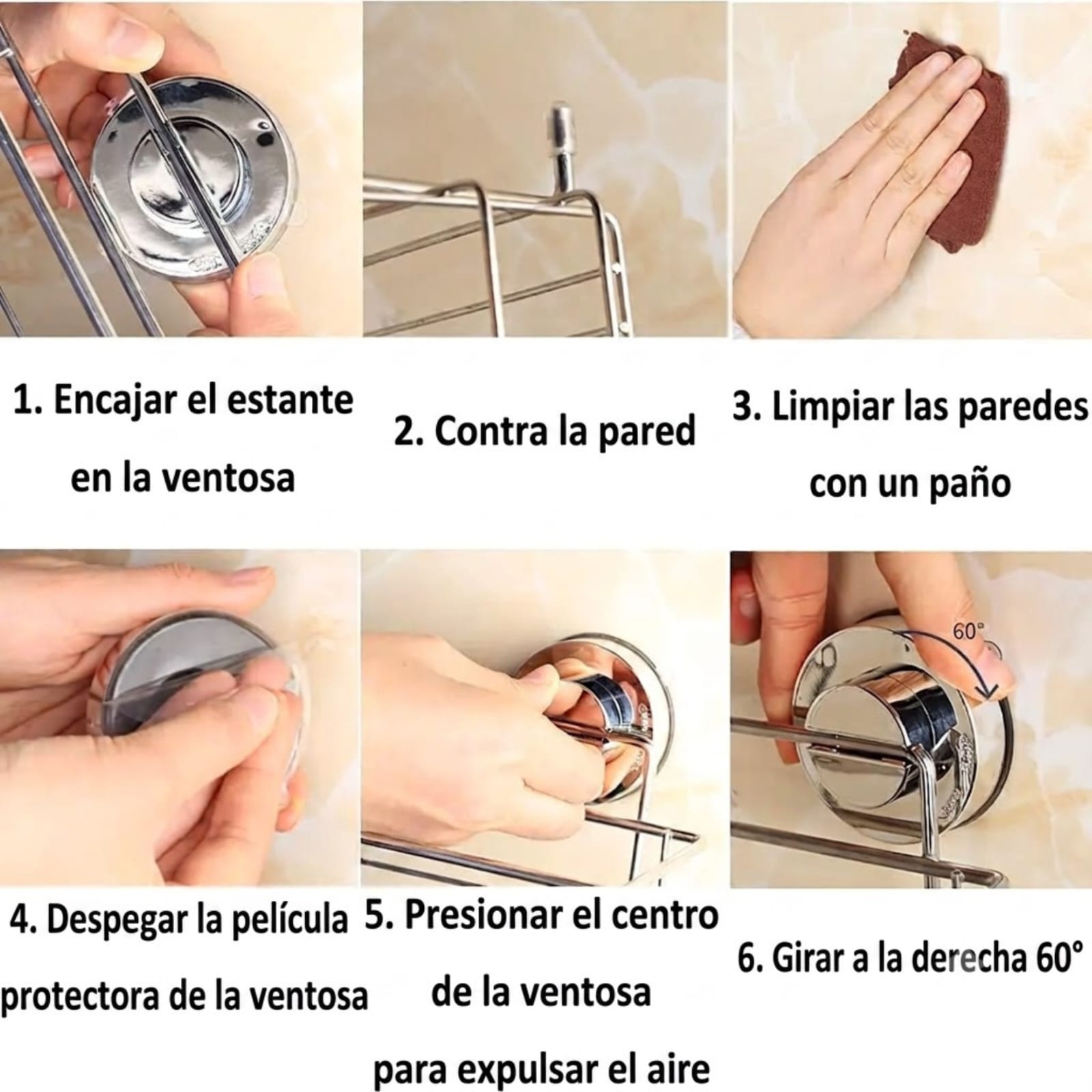 1. Encajar el estante en la ventosa

2. Contra la pared

3. Limpiar las paredes con un paño

60°

4. Despegar la película protectora de la ventosa

5. Presionar el centro de la ventosa para expulsar el aire

6. Girar a la derecha 60°